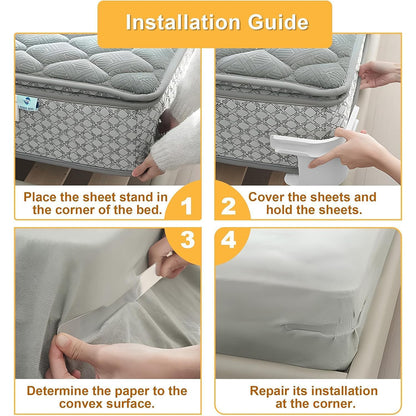 Installation Guide

Place the sheet stand in the corner of the bed.

1

2

Cover the sheets and hold the sheets.

3

4

Determine the paper to the convex surface.

Repair its installation at the corner.