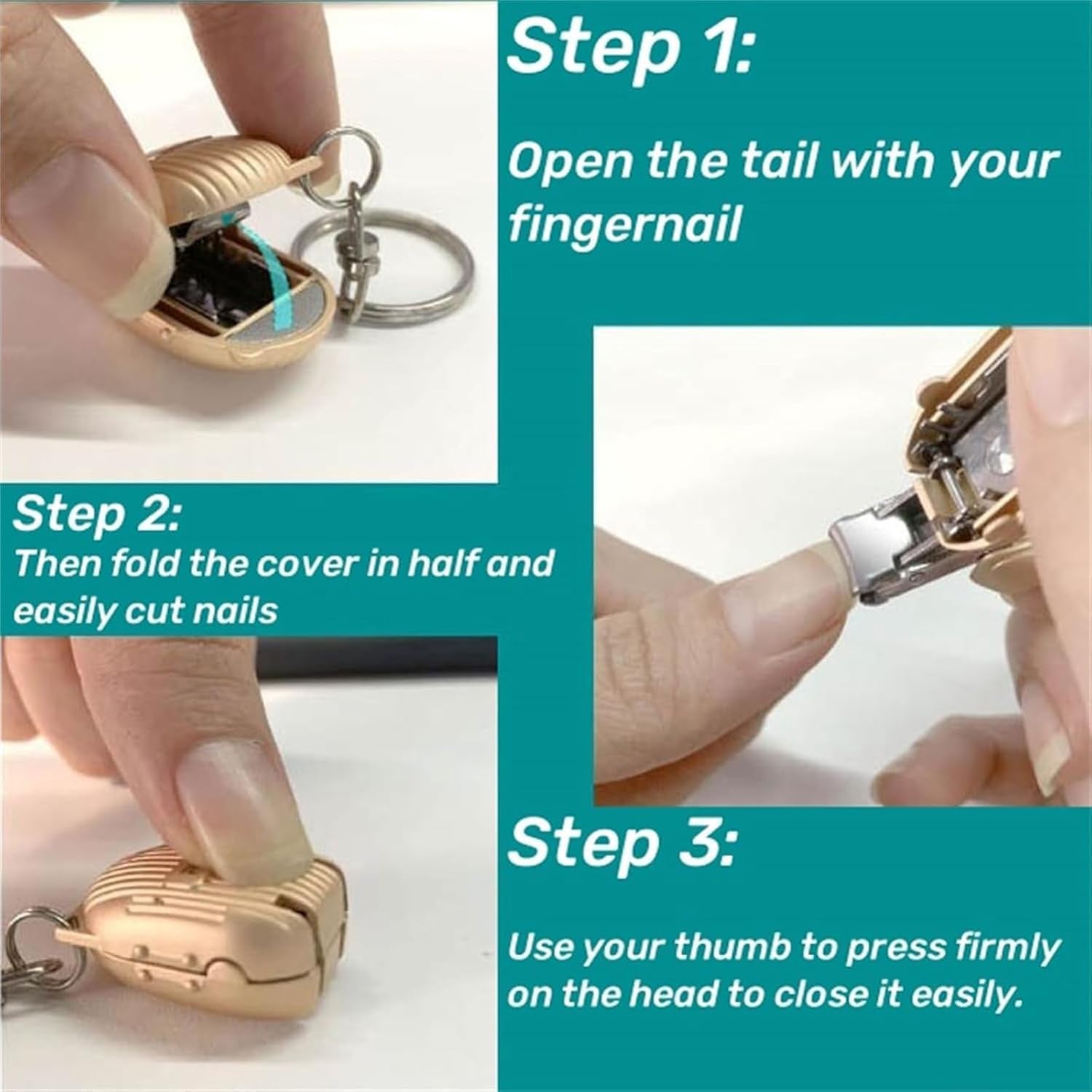 Step 1:

Open the tail with your fingernail

Step 2:
Then fold the cover in half and easily cut nails

Step 3:

Use your thumb to press firmly on the head to close it easily.