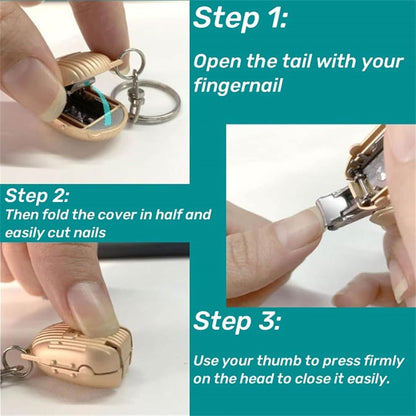 Step 1:

Open the tail with your fingernail

Step 2:
Then fold the cover in half and easily cut nails

Step 3:

Use your thumb to press firmly on the head to close it easily.