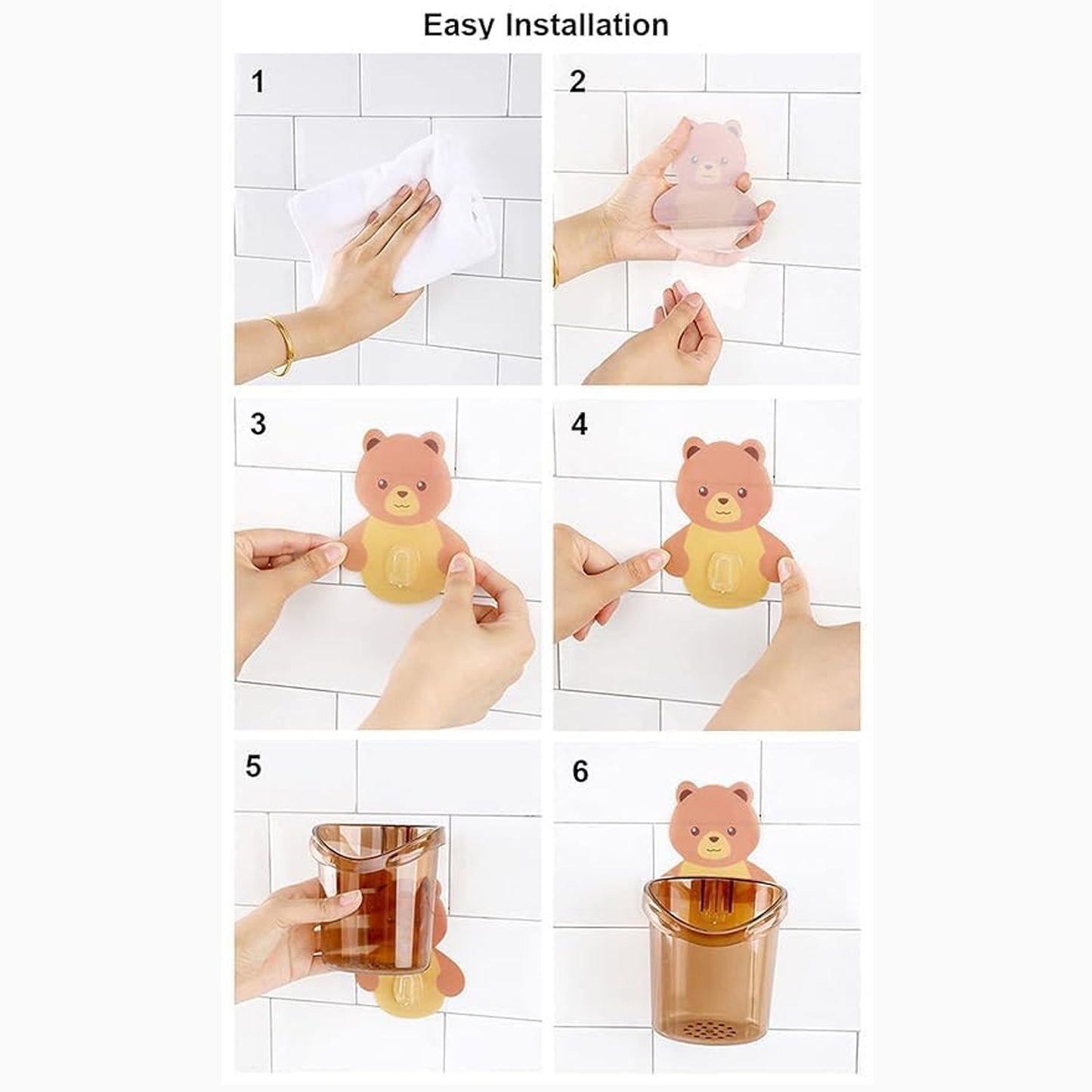 Easy Installation

1

2

3

4

5

6