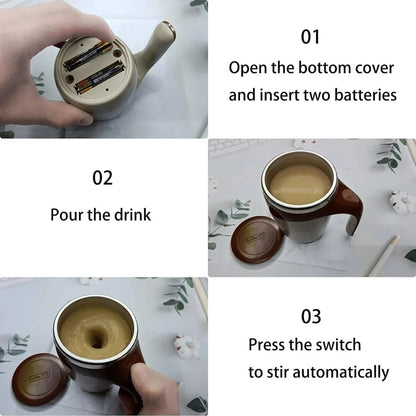 01
Open the bottom cover and insert two batteries

02
Pour the drink

03
Press the switch to stir automatically